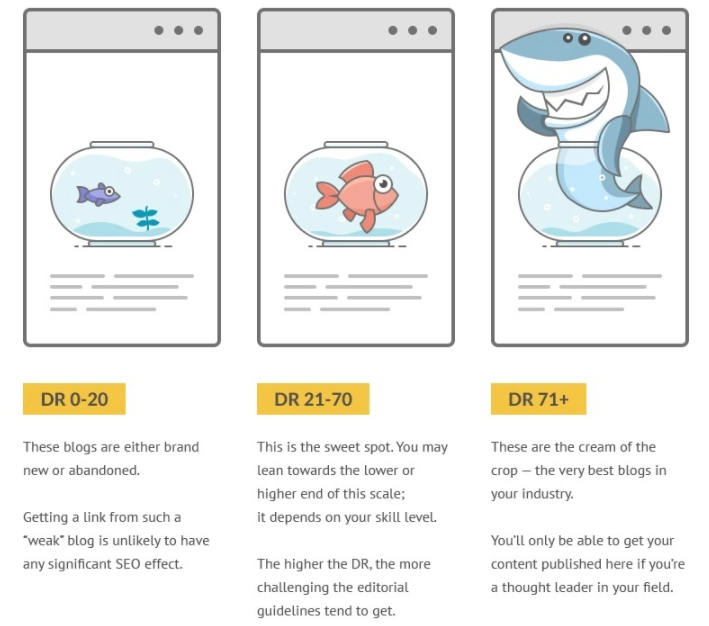 DR 0-20

These blogs are either brand new or abandoned.

Getting a link from such a "weak" blog is unlikely to have any significant SEO effect.

DR 21-70

This is the sweet spot. You may lean towards the lower or higher end of this scale;
it depends on your skill level.

The higher the DR, the more challenging the editorial guidelines tend to get.

DR 71+

These are the cream of the crop — the very best blogs in your industry.

You'll only be able to get your content published here if you're a thought leader in your field.